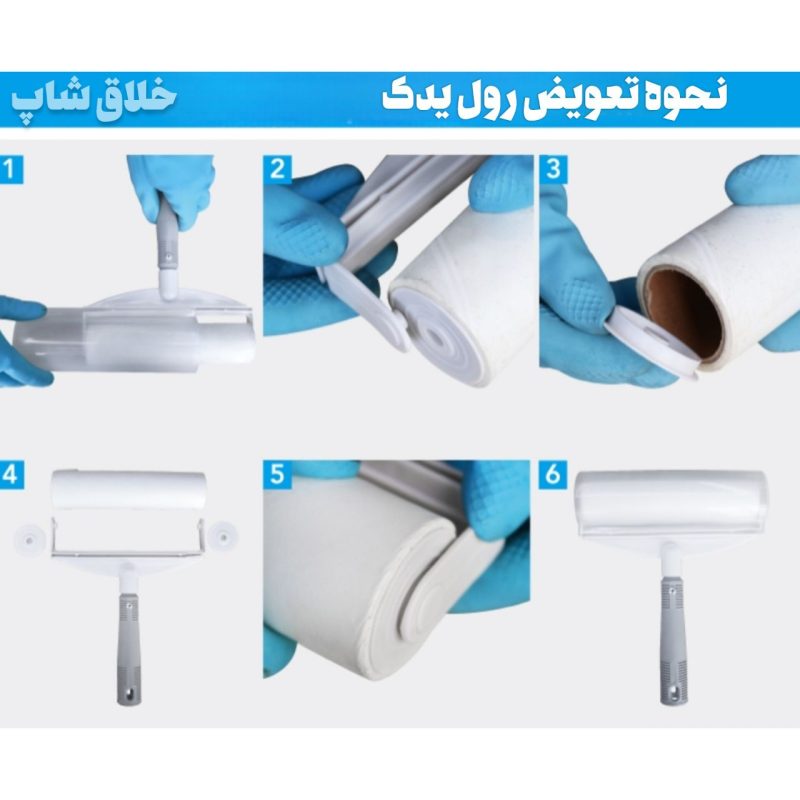 نحوه تعویض رول یدک

خلاق شاپ

1

2

3

4

5

6