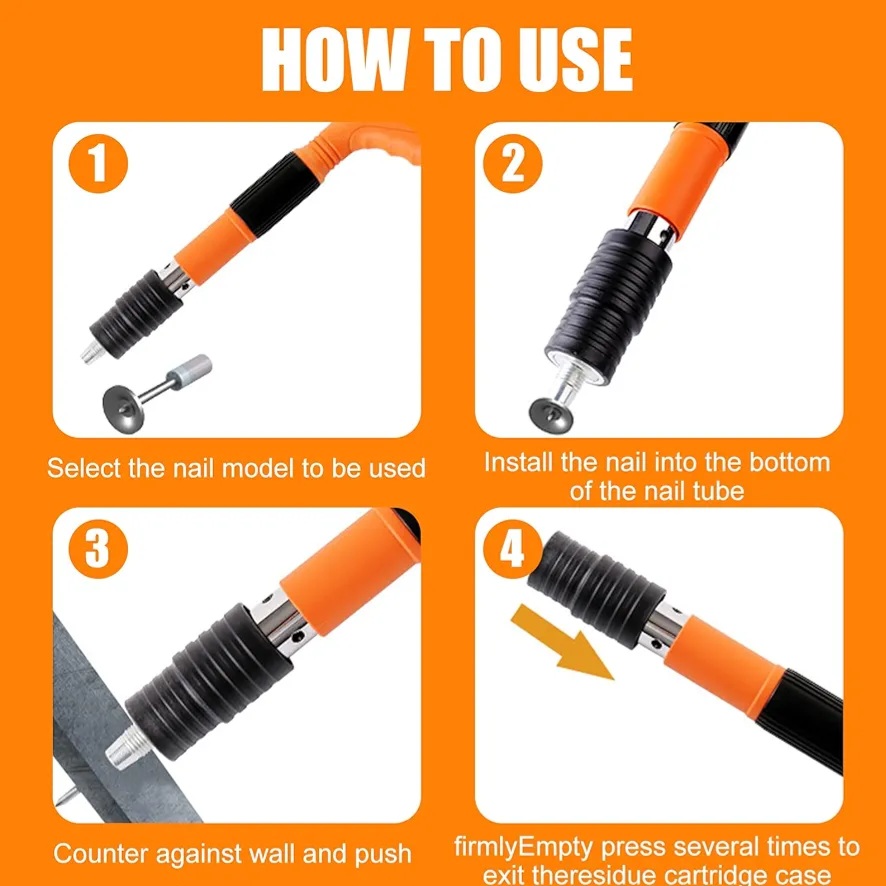 HOW TO USE

1

Select the nail model to be used

2

Install the nail into the bottom of the nail tube

3

Counter against wall and push

4

firmlyEmpty press several times to exit theresidue cartridge case