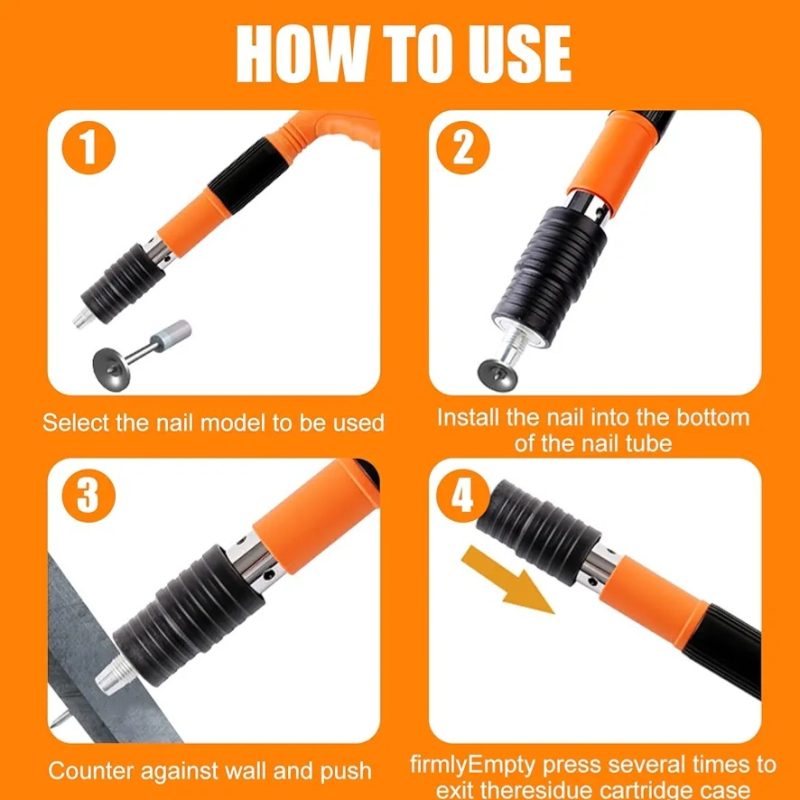 HOW TO USE

1

Select the nail model to be used

2

Install the nail into the bottom of the nail tube

3

Counter against wall and push

4

firmlyEmpty press several times to exit theresidue cartridge case