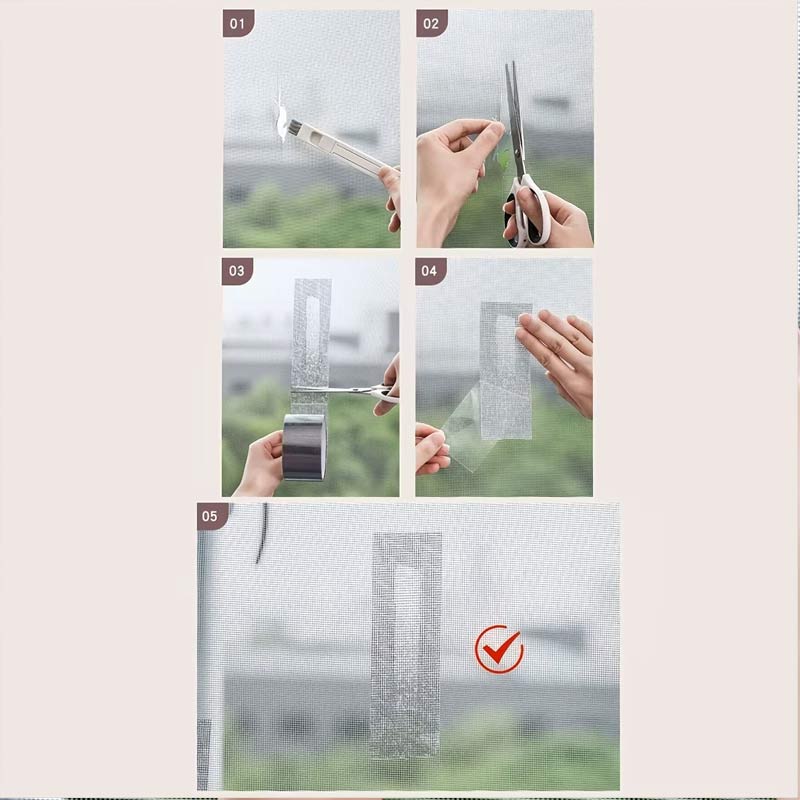 01

02

03

04

05