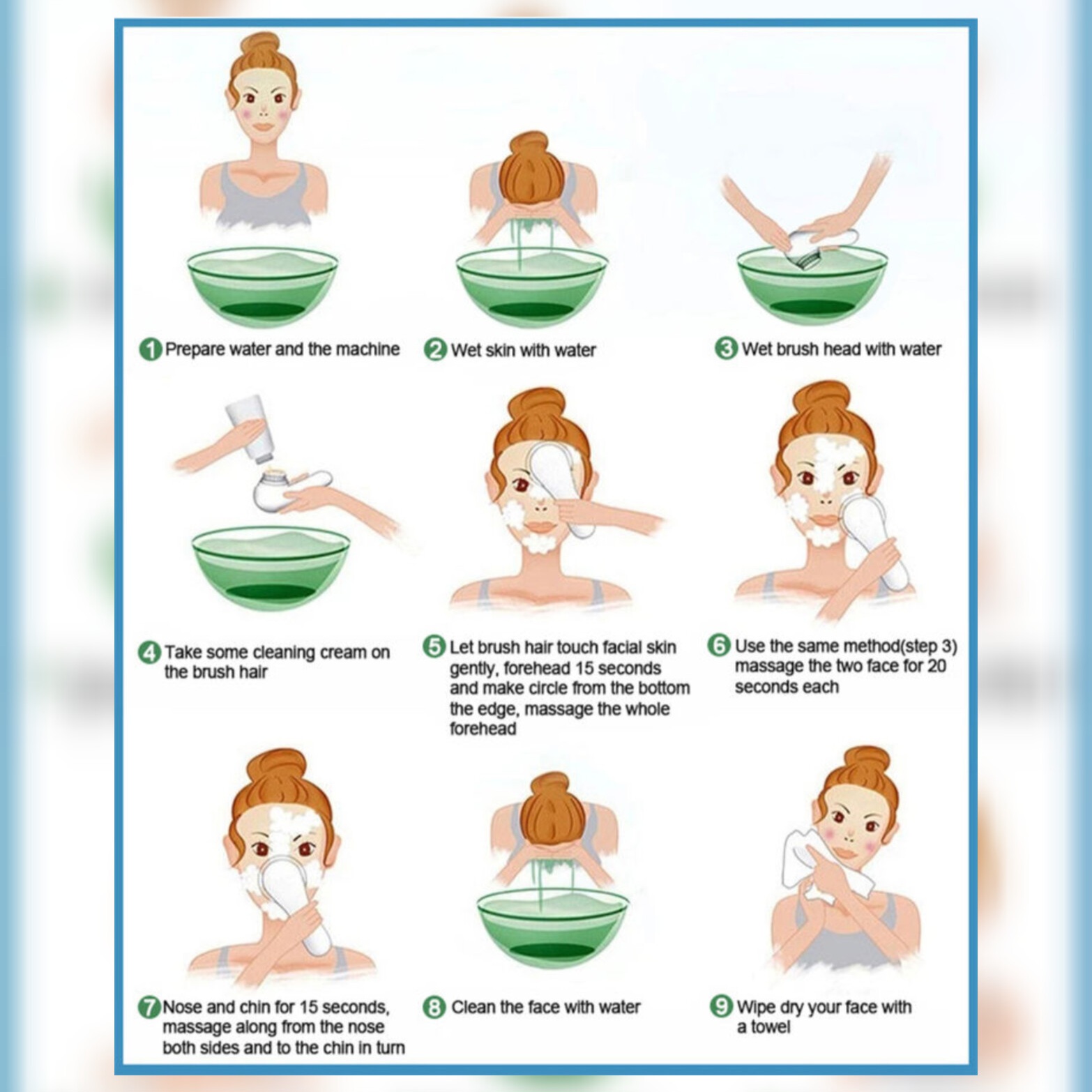 1 Prepare water and the machine

2 Wet skin with water

3 Wet brush head with water

4 Take some cleaning cream on the brush hair

5 Let brush hair touch facial skin gently, forehead 15 seconds and make circle from the bottom the edge, massage the whole forehead

6 Use the same method(step 3) massage the two face for 20 seconds each

7 Nose and chin for 15 seconds, massage along from the nose both sides and to the chin in turn

8 Clean the face with water

9 Wipe dry your face with a towel