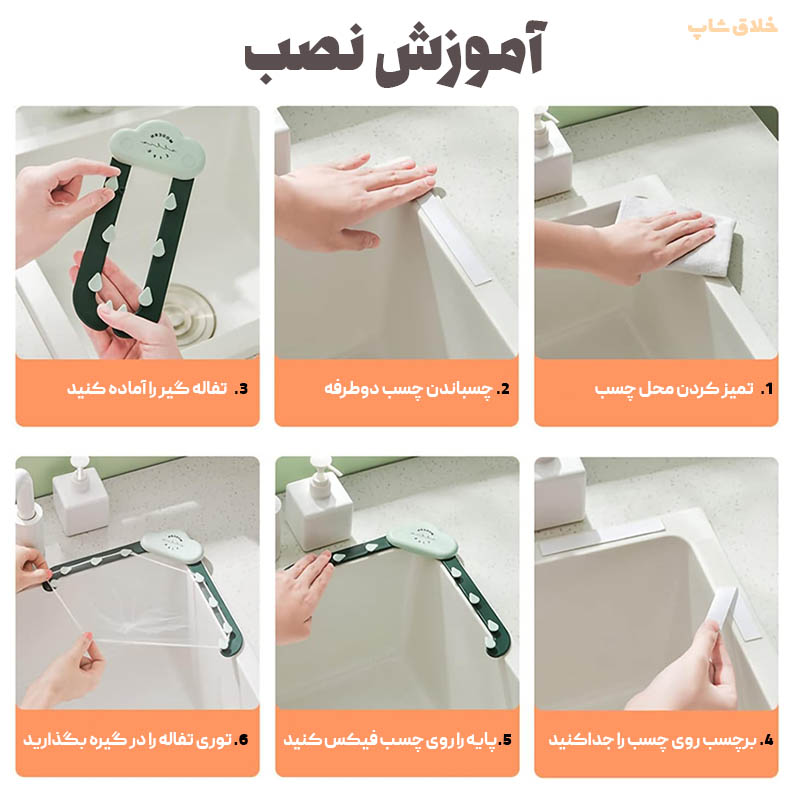 خلاق شاپ

آموزش نصب

1. تمیز کردن محل چسب

2. چسباندن چسب دوطرفه

3. تفاله گیر را آماده کنید

4. برچسب روی چسب را جداکنید

5. پایه را روی چسب فیکس کنید

6. توری تفاله را در گیره بگذارید